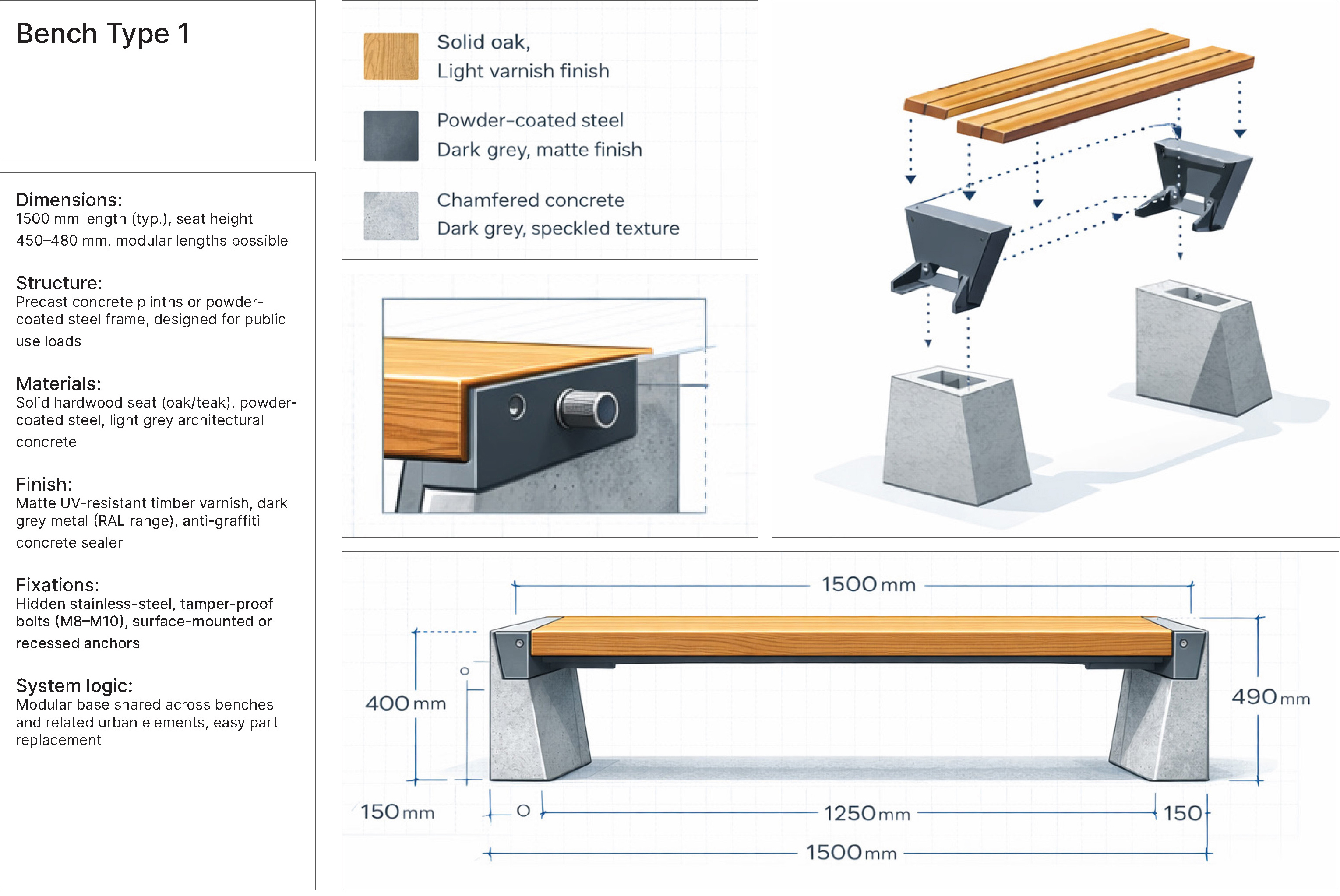 Bench Type 1

Dimensions:
1500 mm length (typ.), seat height 450–480 mm, modular lengths possible

Structure:
Precast concrete plinths or powder-coated steel frame, designed for public use loads

Materials:
Solid hardwood seat (oak/teak), powder-coated steel, light grey architectural concrete

Finish:
Matte UV-resistant timber varnish, dark grey metal (RAL range), anti-graffiti concrete sealer

Fixations:
Hidden stainless-steel, tamper-proof bolts (M8–M10), surface-mounted or recessed anchors

System logic:
Modular base shared across benches and related urban elements, easy part replacement

Solid oak,
Light varnish finish

Powder-coated steel
Dark grey, matte finish

Chamfered concrete
Dark grey, speckled texture

1500 mm
400 mm
490 mm
150 mm
1250 mm
150
1500 mm